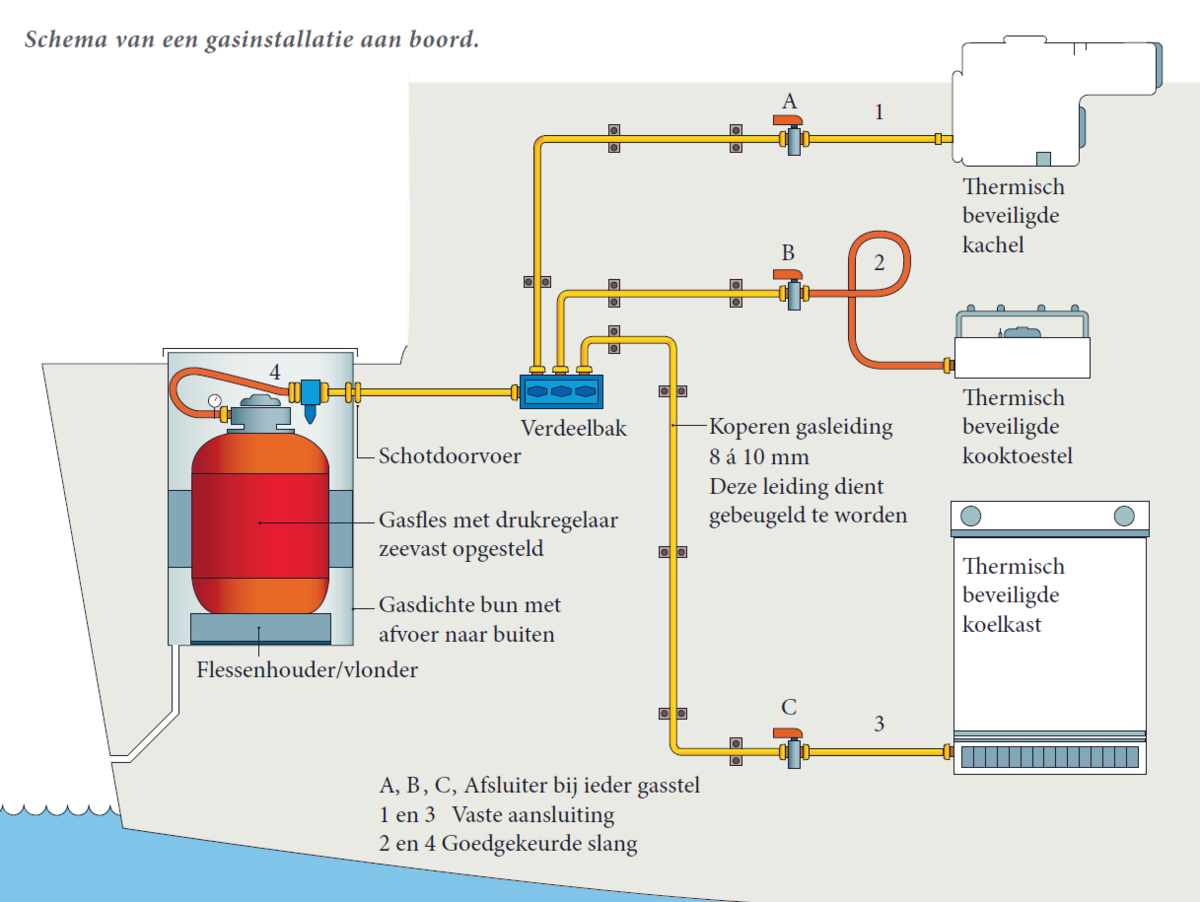 Schema van een gasinstallatie aan boord.

A

1

Thermisch beveiligde kachel

B

2

Thermisch beveiligde kooktoestel

4

Verdeelbak

Schotdoorvoer

Koperen gasleiding 8 á 10 mm Deze leiding dient gebeugeld te worden

Gasfles met drukregelaar zeevast opgesteld

Gasdichte bun met afvoer naar buiten

Flessenhouder/vlonder

Thermisch beveiligde koelkast

C

3

A, B, C, Afsluiter bij ieder gasstel
1 en 3 Vaste aansluiting
2 en 4 Goedgekeurde slang